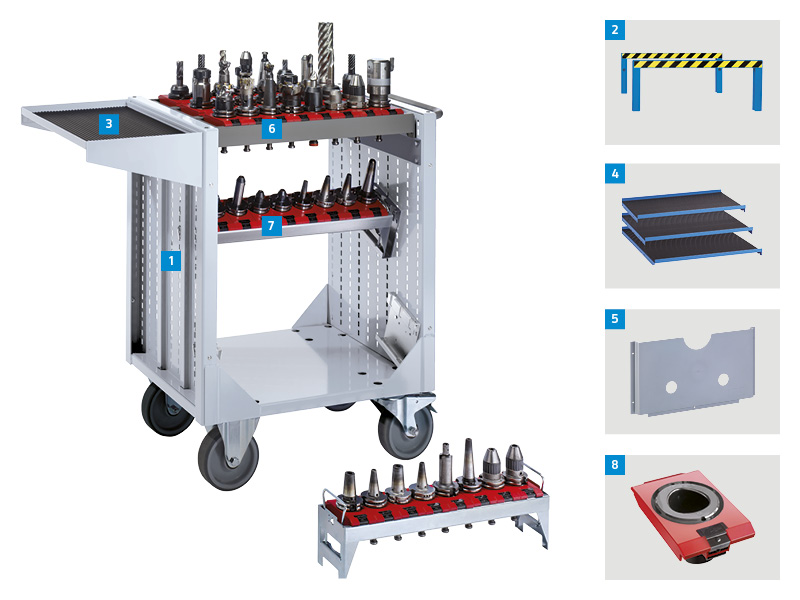 3
6
7
1
2
4
5
8