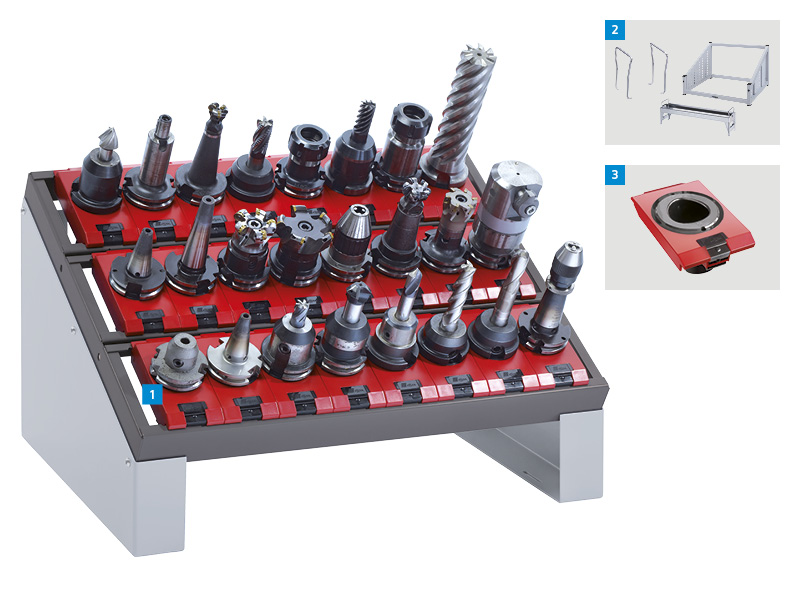 1

2

3