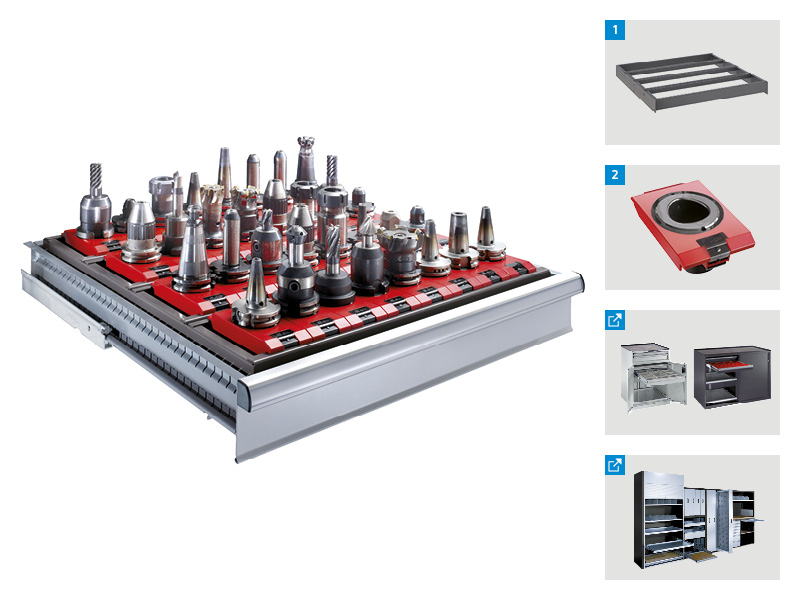 1

2